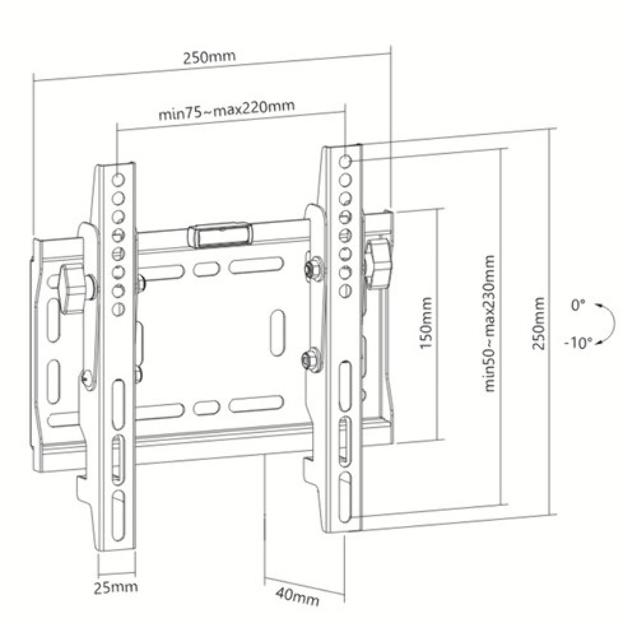 250mm

min75~max220mm

150mm

min50~max230mm

250mm

0°

-10°

25mm

40mm